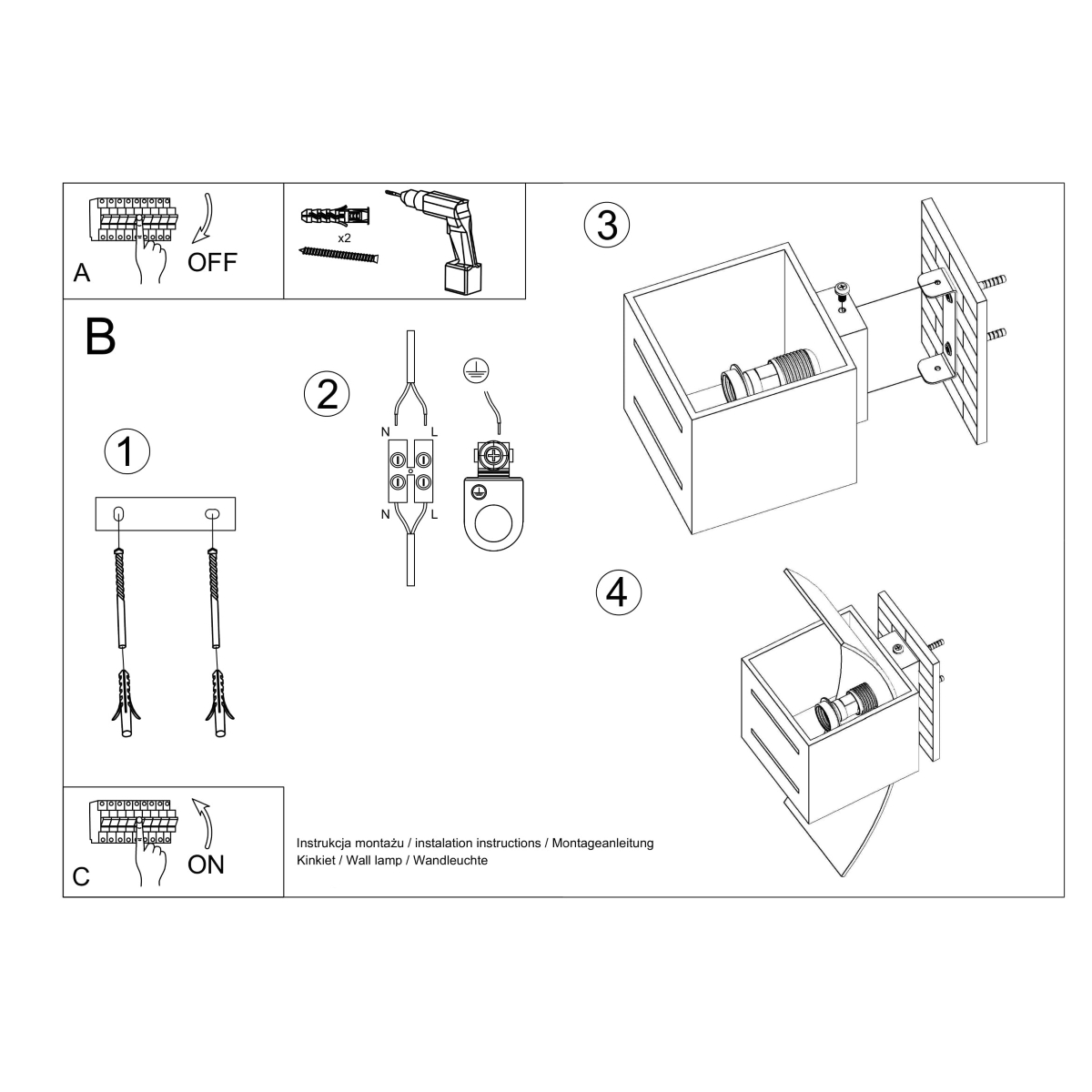 A

OFF

x2

B

1

2

N

L

N

L

3

4

C

ON

Instrukcja montażu / instalation instructions / Montageanleitung
Kinkiet / Wall lamp / Wandleuchte